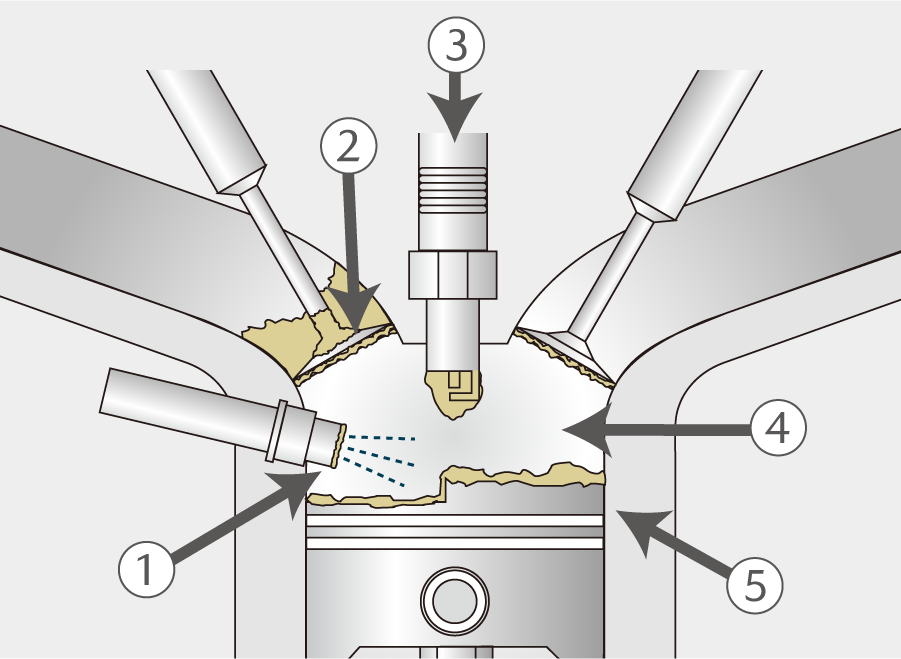 3
2
4
1
5