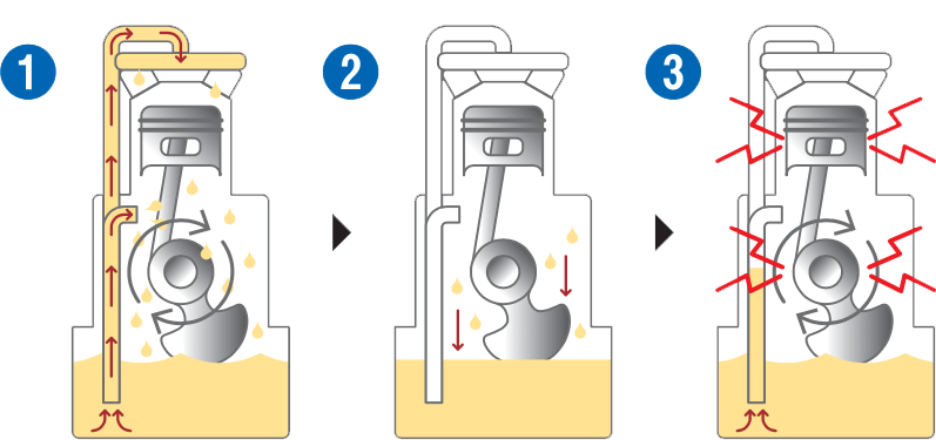 1

2

3